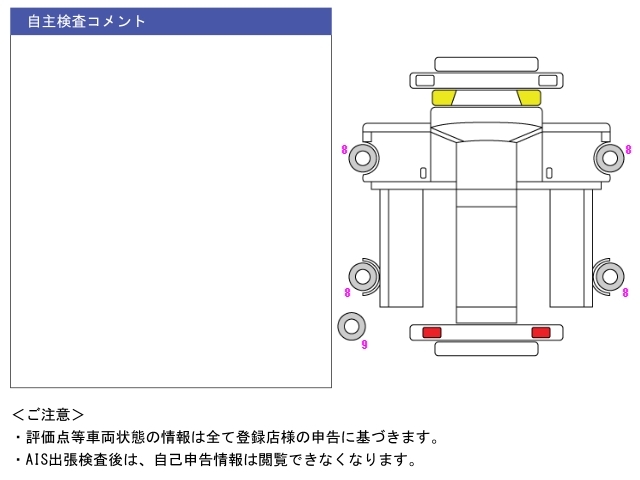 自主検査コメント

8
8
8
8
9

＜ご注意＞

・評価点等車両状態の情報は全て登録店様の申告に基づきます。

・AIS出張検査後は、自己申告情報は閲覧できなくなります。