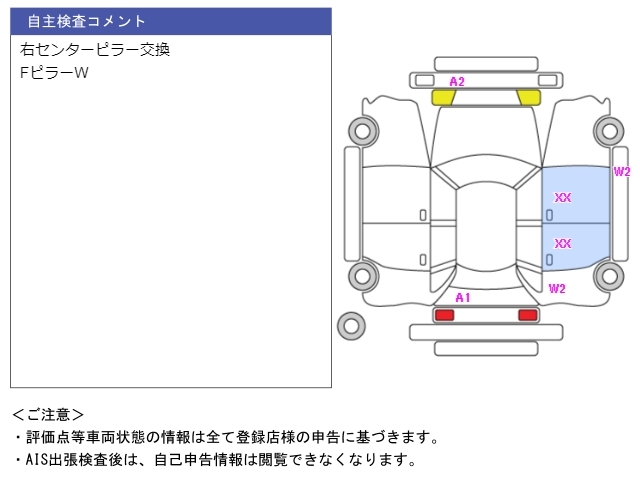 自主検査コメント

右センターピラー交換
FピラーW

A2
W2
XX
XX
W2
A1

<ご注意>
・評価点等車両状態の情報は全て登録店様の申告に基づきます。
・AIS出張検査後は、自己申告情報は閲覧できなくなります。