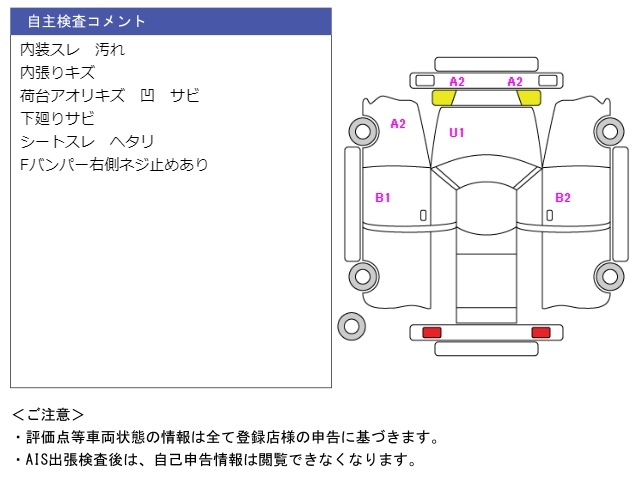 自主検査コメント

内装スレ　汚れ
内張りキズ
荷台アオリキズ　凹　サビ
下廻りサビ
シートスレ　ヘタリ
Fバンパー右側ネジ止めあり

A2
A2
A2
U1
B1
B2

＜ご注意＞
・評価点等車両状態の情報は全て登録店様の申告に基づきます。
・AIS出張検査後は、自己申告情報は閲覧できなくなります。