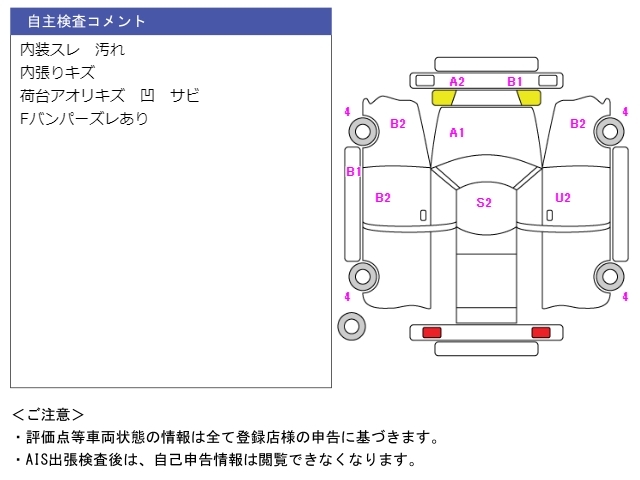 自主検査コメント

内装スレ　汚れ
内張りキズ
荷台アオリキズ　凹　サビ
Fバンパーズレあり

A2　B1
4　B2　A1　B2　4
B1
B2　S2　U2
4　4

＜ご注意＞
・評価点等車両状態の情報は全て登録店様の申告に基づきます。
・AIS出張検査後は、自己申告情報は閲覧できなくなります。