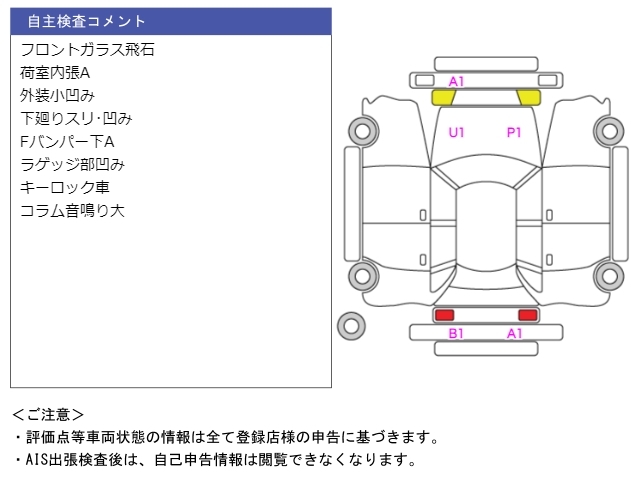 自主検査コメント

フロントガラス飛石
荷室内張A
外装小凹み
下廻りスリ･凹み
Fバンパー下A
ラゲッジ部凹み
キーロック車
コラム音鳴り大

A1
U1
P1
B1
A1

＜ご注意＞
・評価点等車両状態の情報は全て登録店様の申告に基づきます。
・AIS出張検査後は、自己申告情報は閲覧できなくなります。