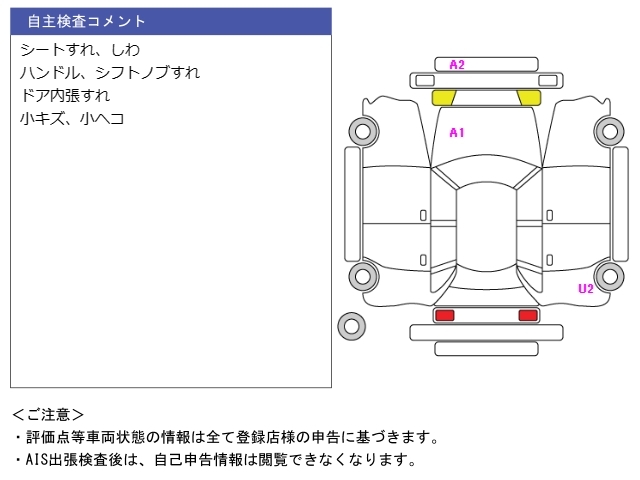 自主検査コメント

シートすれ、しわ
ハンドル、シフトノブすれ
ドア内張すれ
小キズ、小ヘコ

A2
A1
U2

＜ご注意＞
・評価点等車両状態の情報は全て登録店様の申告に基づきます。
・AIS出張検査後は、自己申告情報は閲覧できなくなります。