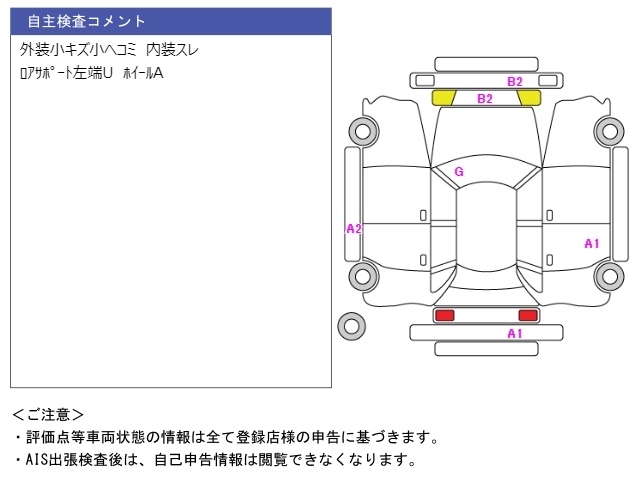 自主検査コメント

外装小キズ小ヘコミ 内装スレ
ﾛｱｻﾎﾟｰﾄ左端U ﾎｲｰﾙA

B2
B2
G
A2
A1
A1

＜ご注意＞
・評価点等車両状態の情報は全て登録店様の申告に基づきます。
・AIS出張検査後は、自己申告情報は閲覧できなくなります。