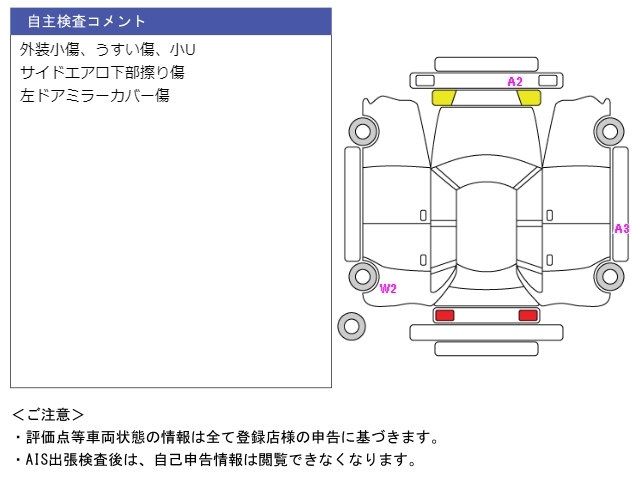 自主検査コメント

外装小傷、うすい傷、小U
サイドエアロ下部擦り傷
左ドアミラーカバー傷

A2
A3
W2

<ご注意>
・評価点等車両状態の情報は全て登録店様の申告に基づきます。
・AIS出張検査後は、自己申告情報は閲覧できなくなります。