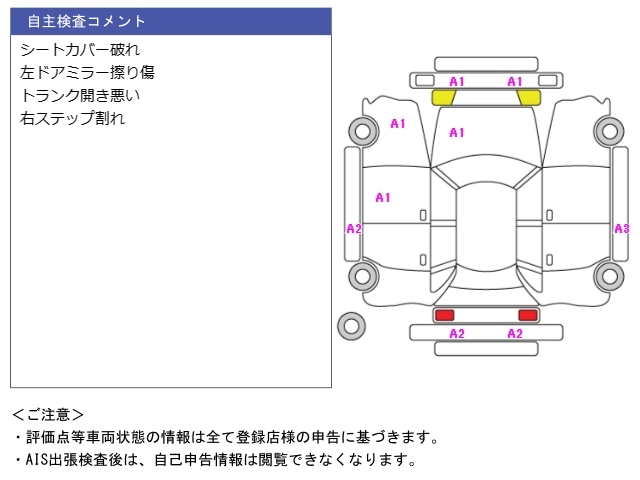 自主検査コメント

シートカバー破れ
左ドアミラー擦り傷
トランク開き悪い
右ステップ割れ

A1 A1
A1
A1
A1
A2
A3
A2 A2

＜ご注意＞
・評価点等車両状態の情報は全て登録店様の申告に基づきます。
・AIS出張検査後は、自己申告情報は閲覧できなくなります。