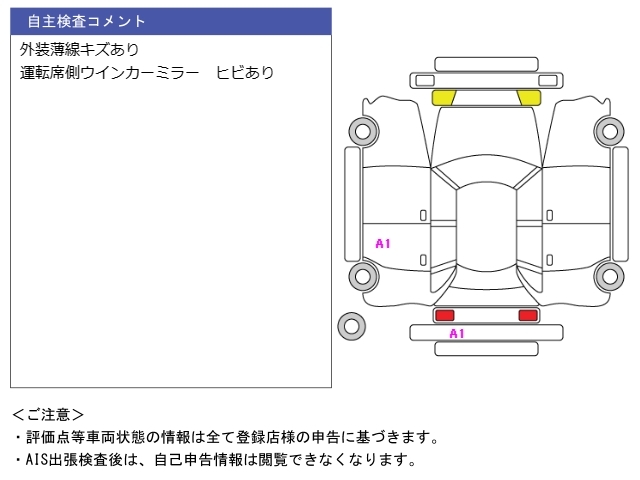 自主検査コメント

外装薄線キズあり
運転席側ウインカーミラー　ヒビあり

A1

A1

＜ご注意＞
・評価点等車両状態の情報は全て登録店様の申告に基づきます。
・AIS出張検査後は、自己申告情報は閲覧できなくなります。