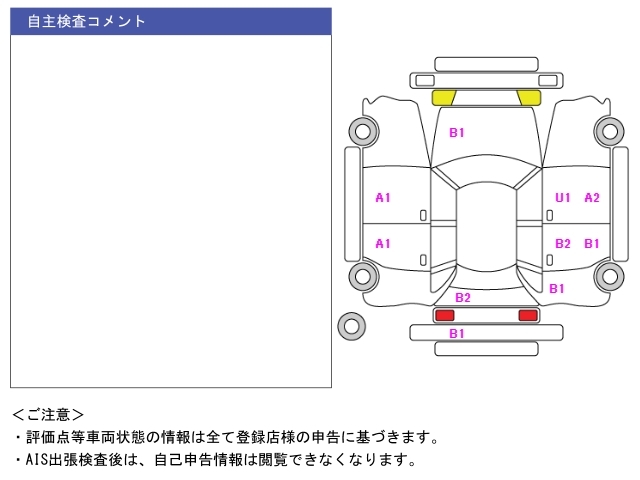 自主検査コメント

B1
A1
U1 A2
A1
B2 B1
B1
B2
B1

＜ご注意＞
・評価点等車両状態の情報は全て登録店様の申告に基づきます。
・AIS出張検査後は、自己申告情報は閲覧できなくなります。