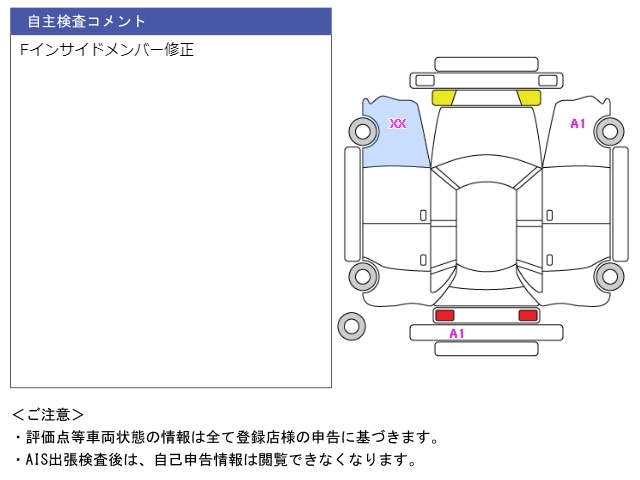 自主検査コメント

Fインサイドメンバー修正

XX

A1

A1

<ご注意>
・評価点等車両状態の情報は全て登録店様の申告に基づきます。
・AIS出張検査後は、自己申告情報は閲覧できなくなります。