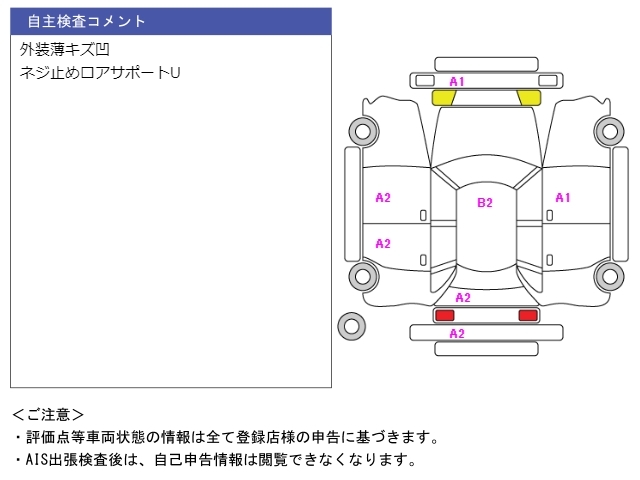 自主検査コメント

外装薄キズ凹
ネジ止めロアサポートU

A1
A2
B2
A1
A2
A2
A2

<ご注意>
・評価点等車両状態の情報は全て登録店様の申告に基づきます。
・AIS出張検査後は、自己申告情報は閲覧できなくなります。