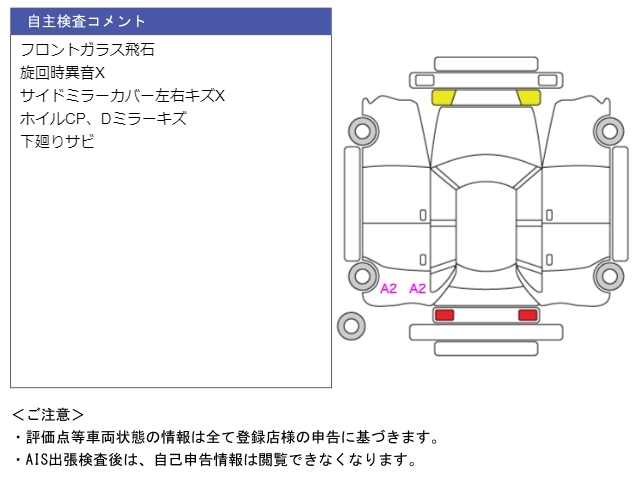 自主検査コメント

フロントガラス飛石
旋回時異音X
サイドミラーカバー左右キズX
ホイルCP、Dミラーキズ
下廻りサビ

A2 A2

＜ご注意＞
・評価点等車両状態の情報は全て登録店様の申告に基づきます。
・AIS出張検査後は、自己申告情報は閲覧できなくなります。