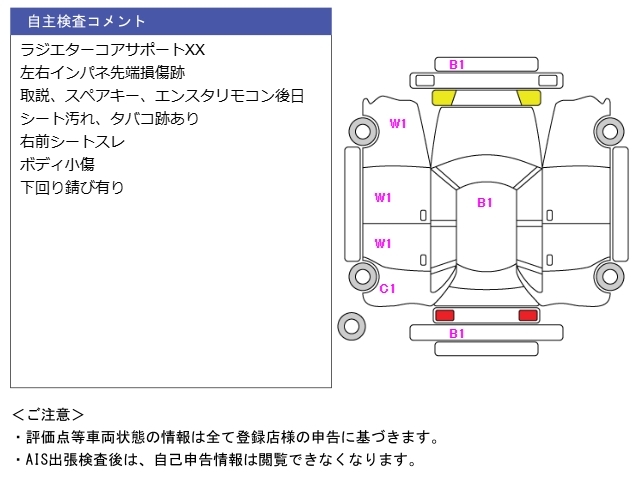 自主検査コメント

ラジエターコアサポートXX
左右インパネ先端損傷跡
取説、スペアキー、エンスタリモコン後日
シート汚れ、タバコ跡あり
右前シートスレ
ボディ小傷
下回り錆び有り

B1
W1
W1
B1
W1
C1
B1

＜ご注意＞
・評価点等車両状態の情報は全て登録店様の申告に基づきます。
・AIS出張検査後は、自己申告情報は閲覧できなくなります。