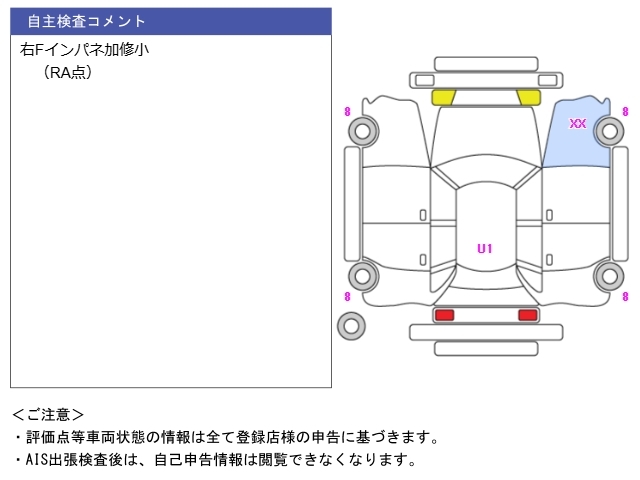 自主検査コメント

右Fインパネ加修小
（RA点）

8

8

XX

U1

8

8

＜ご注意＞
・評価点等車両状態の情報は全て登録店様の申告に基づきます。
・AIS出張検査後は、自己申告情報は閲覧できなくなります。